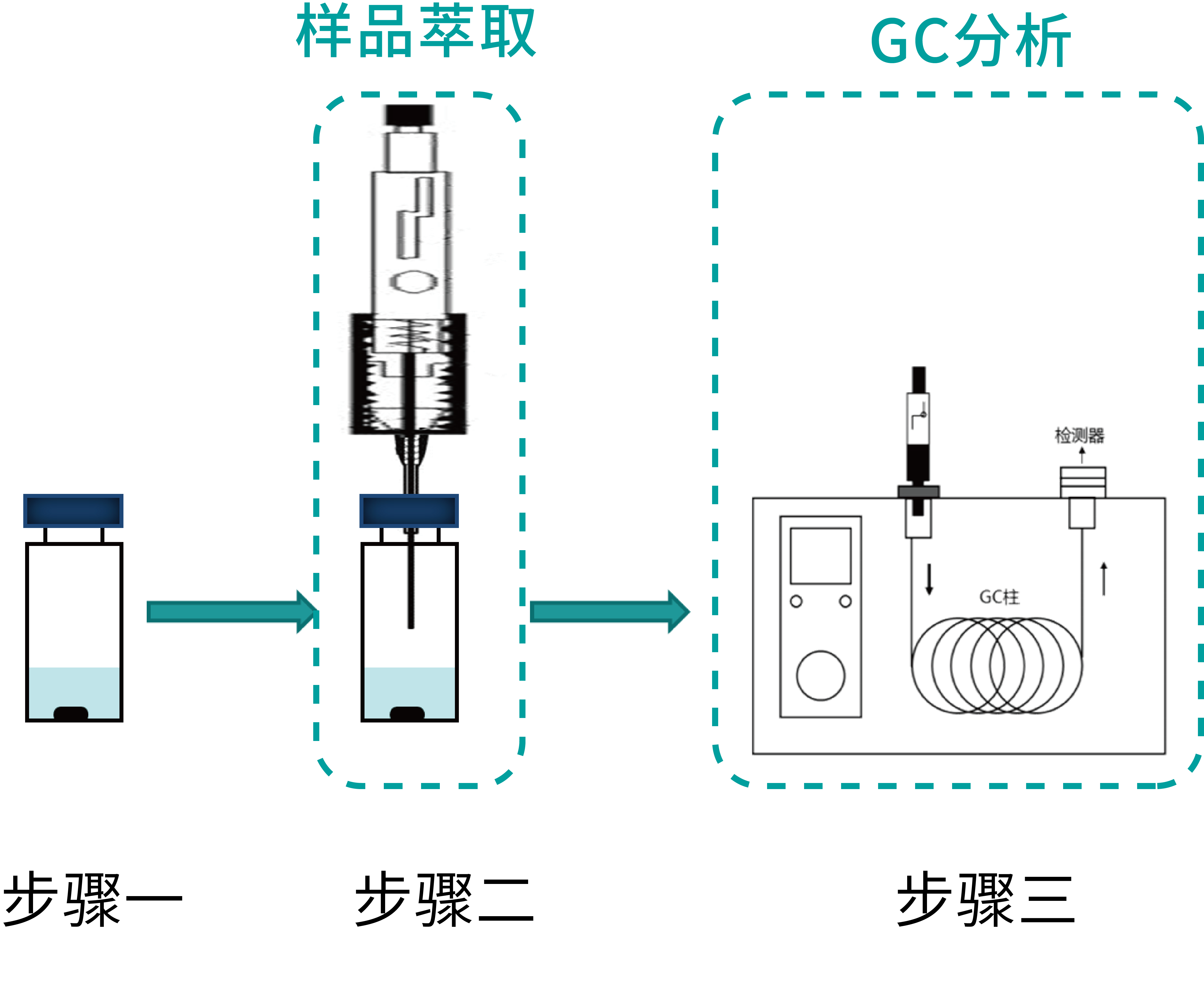 样品萃取

GC分析

检测器

GC柱

步骤一

步骤二

步骤三