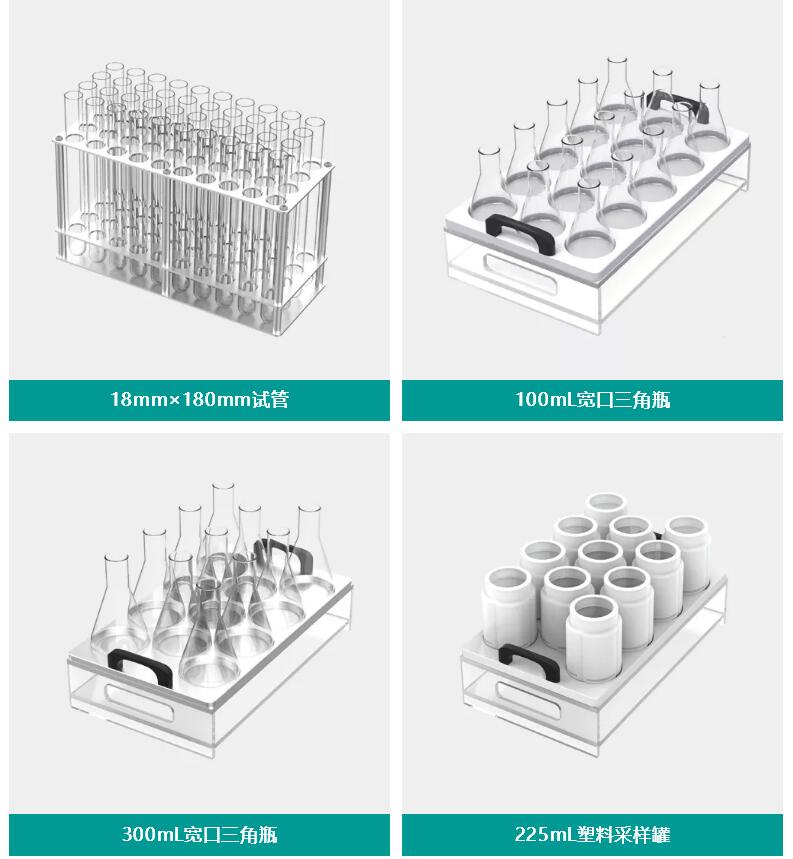 18mm×180mm试管

100mL宽口三角瓶

300mL宽口三角瓶

225mL塑料采样罐